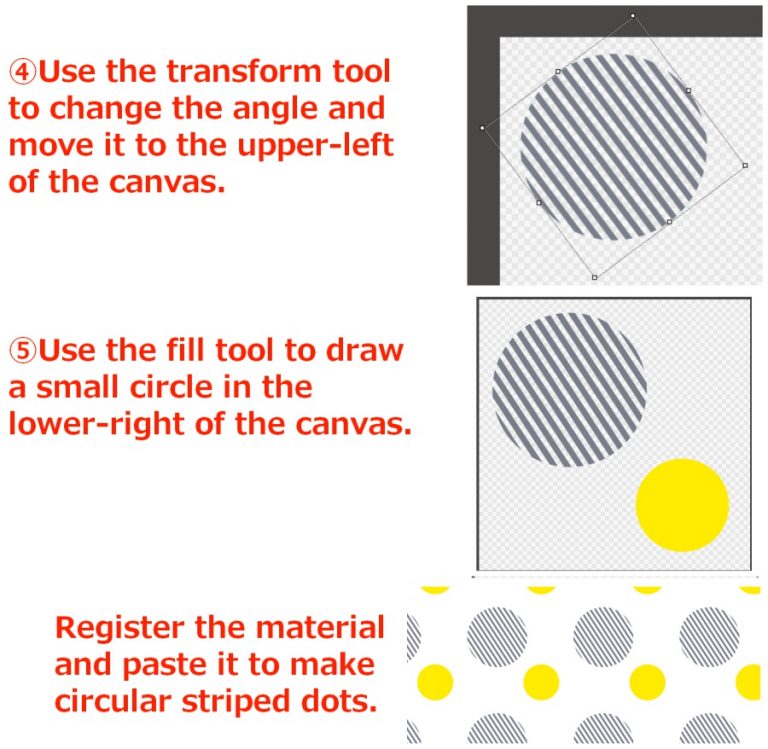 ④Use the transform tool to change the angle and move it to the upper-left of the canvas.

⑤Use the fill tool to draw a small circle in the lower-right of the canvas.

Register the material and paste it to make circular striped dots.