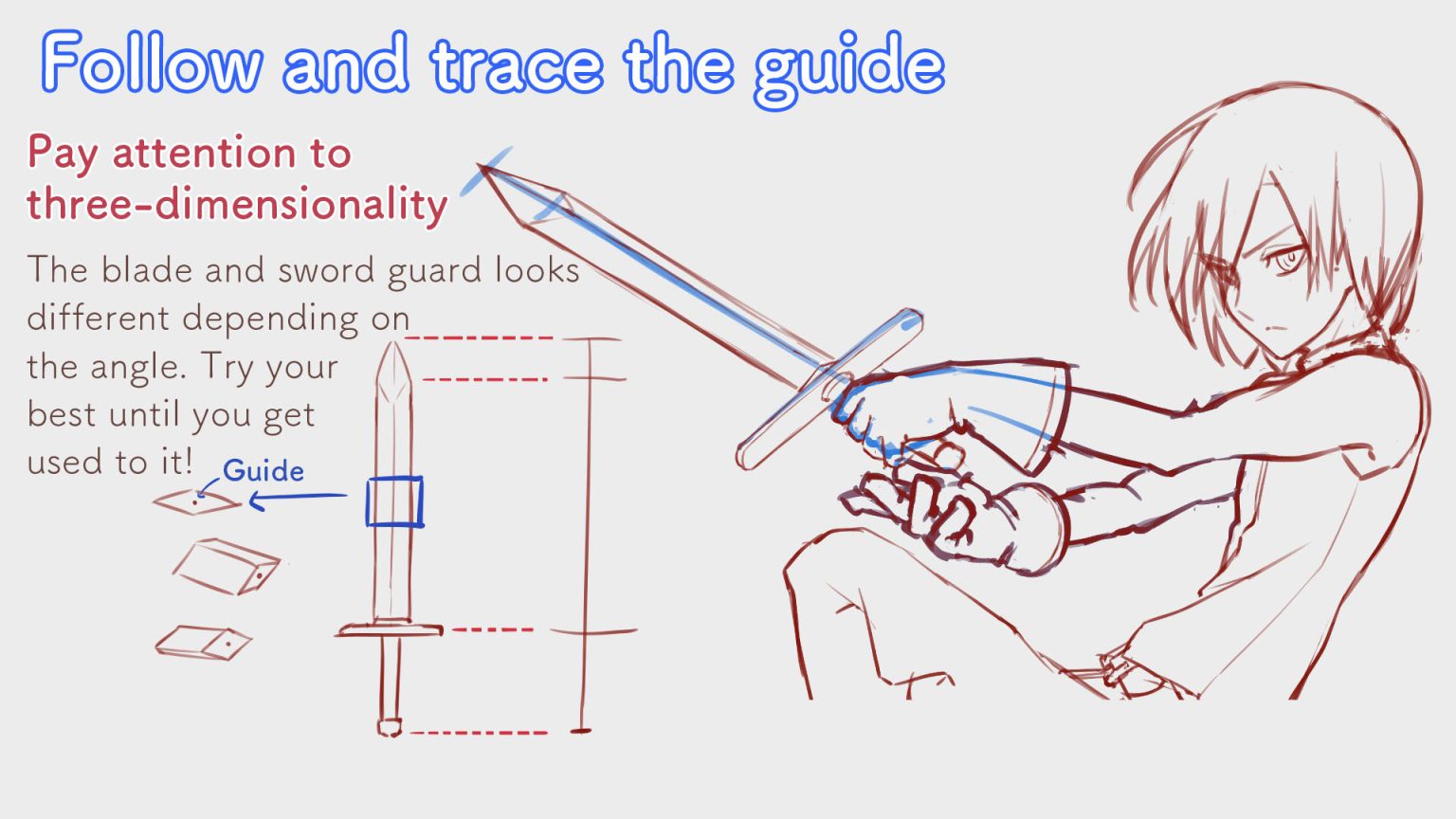 Follow and trace the guide

Pay attention to three-dimensionality

The blade and sword guard looks different depending on the angle. Try your best until you get used to it!

Guide