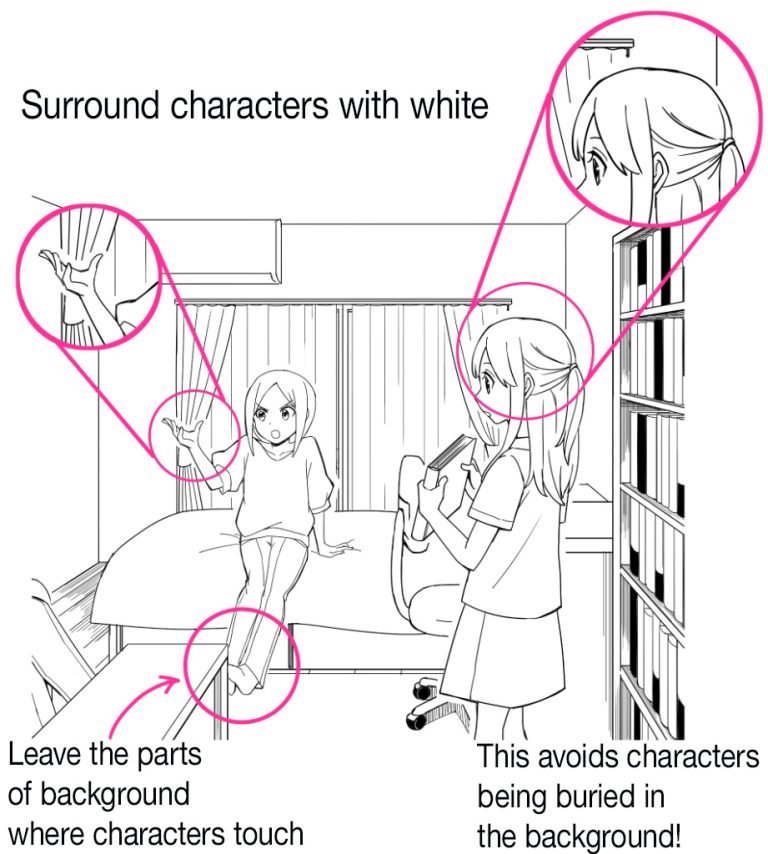 Surround characters with white

Leave the parts of background where characters touch

This avoids characters being buried in the background!