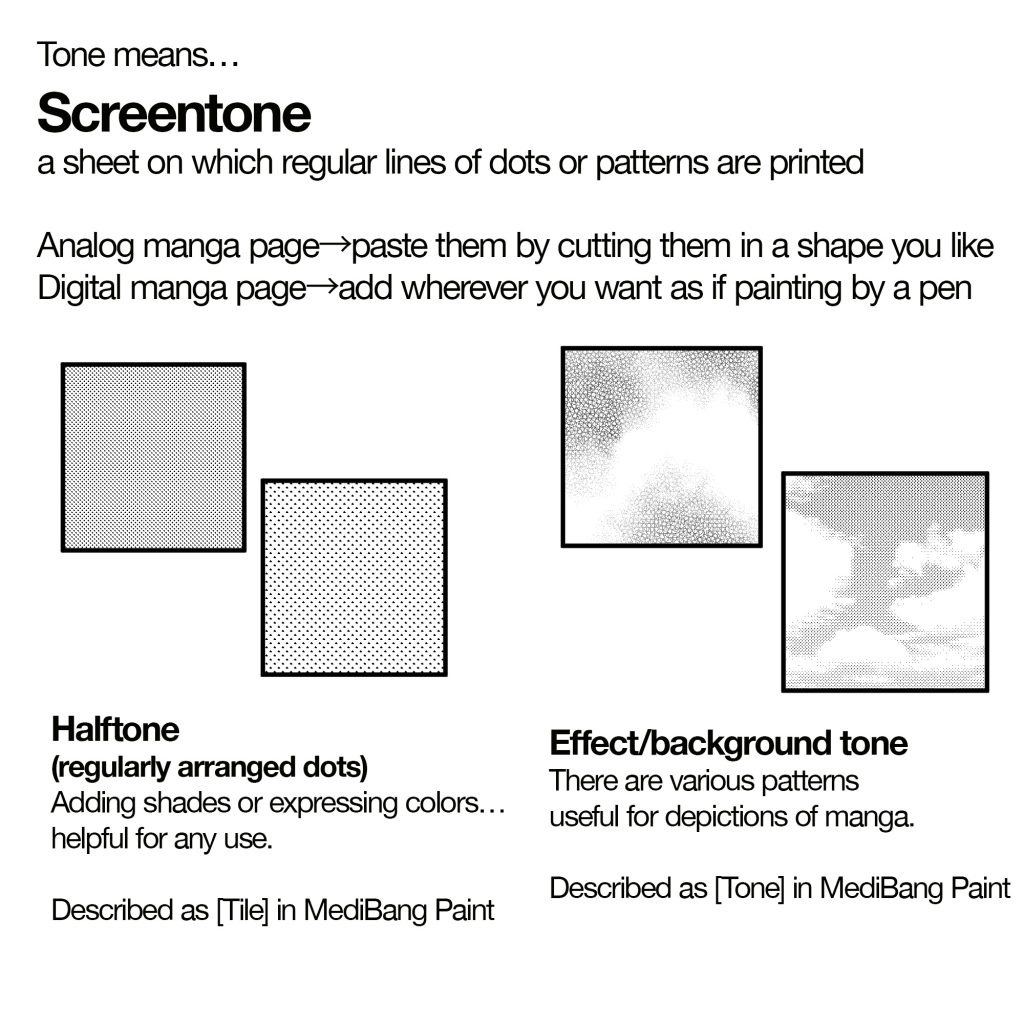 Tone means…

Screentone
a sheet on which regular lines of dots or patterns are printed

Analog manga page→paste them by cutting them in a shape you like
Digital manga page→add wherever you want as if painting by a pen

Halftone
(regularly arranged dots)
Adding shades or expressing colors… helpful for any use.

Described as [Tile] in MediBang Paint

Effect/background tone
There are various patterns useful for depictions of manga.

Described as [Tone] in MediBang Paint