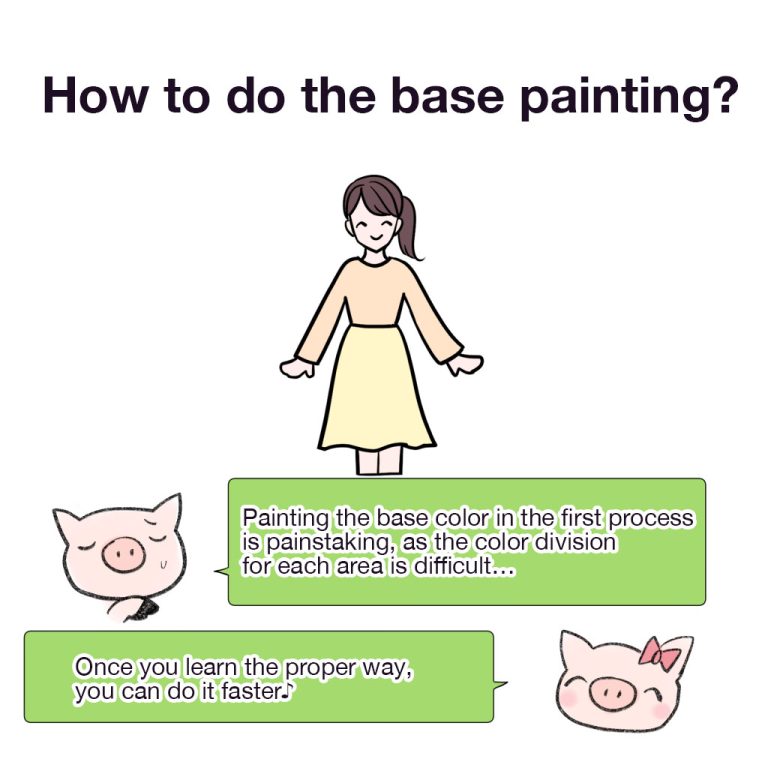 How to do the base painting?

Painting the base color in the first process is painstaking, as the color division for each area is difficult...

Once you learn the proper way, you can do it faster♪